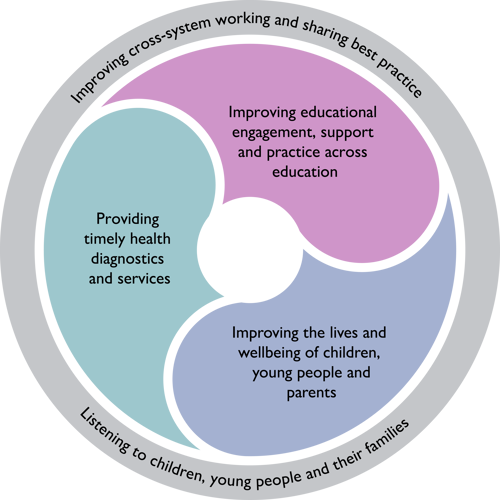 Improving cross-system working and sharing best practice

Improving educational engagement, support and practice across education

Providing timely health diagnostics and services

Improving the lives and wellbeing of children, young people and parents

Listening to children, young people and their families